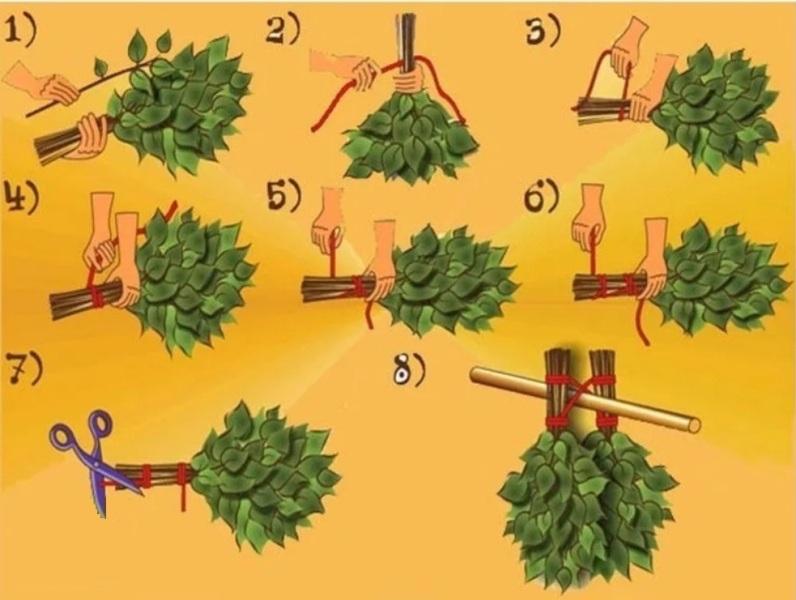 1)
2)
3)
4)
5)
6)
7)
8)